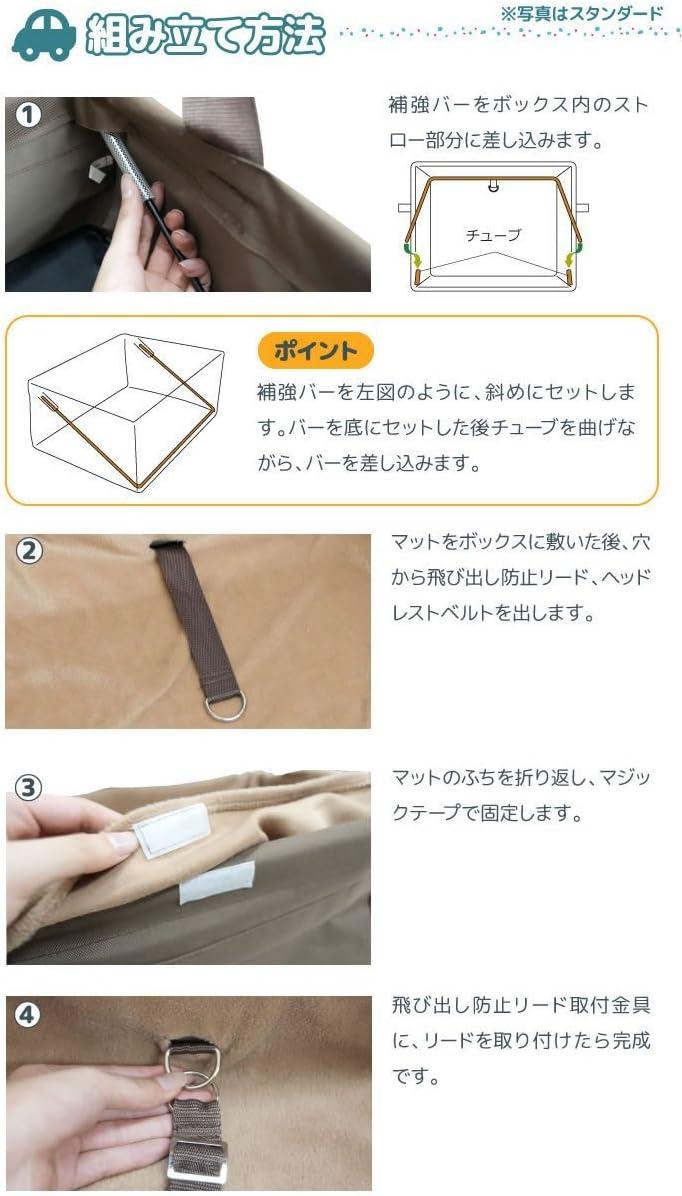 組み立て方法

※写真はスタンダード

①

補強バーをボックス内のストロー部分に差し込みます。

チューブ

ポイント

補強バーを左図のように、斜めにセットします。バーを底にセットした後チューブを曲げながら、バーを差し込みます。

②

マットをボックスに敷いた後、穴から飛び出し防止リード、ヘッドレストベルトを出します。

③

マットのふちを折り返し、マジックテープで固定します。

④

飛び出し防止リード取付金具に、リードを取り付けたら完成です。