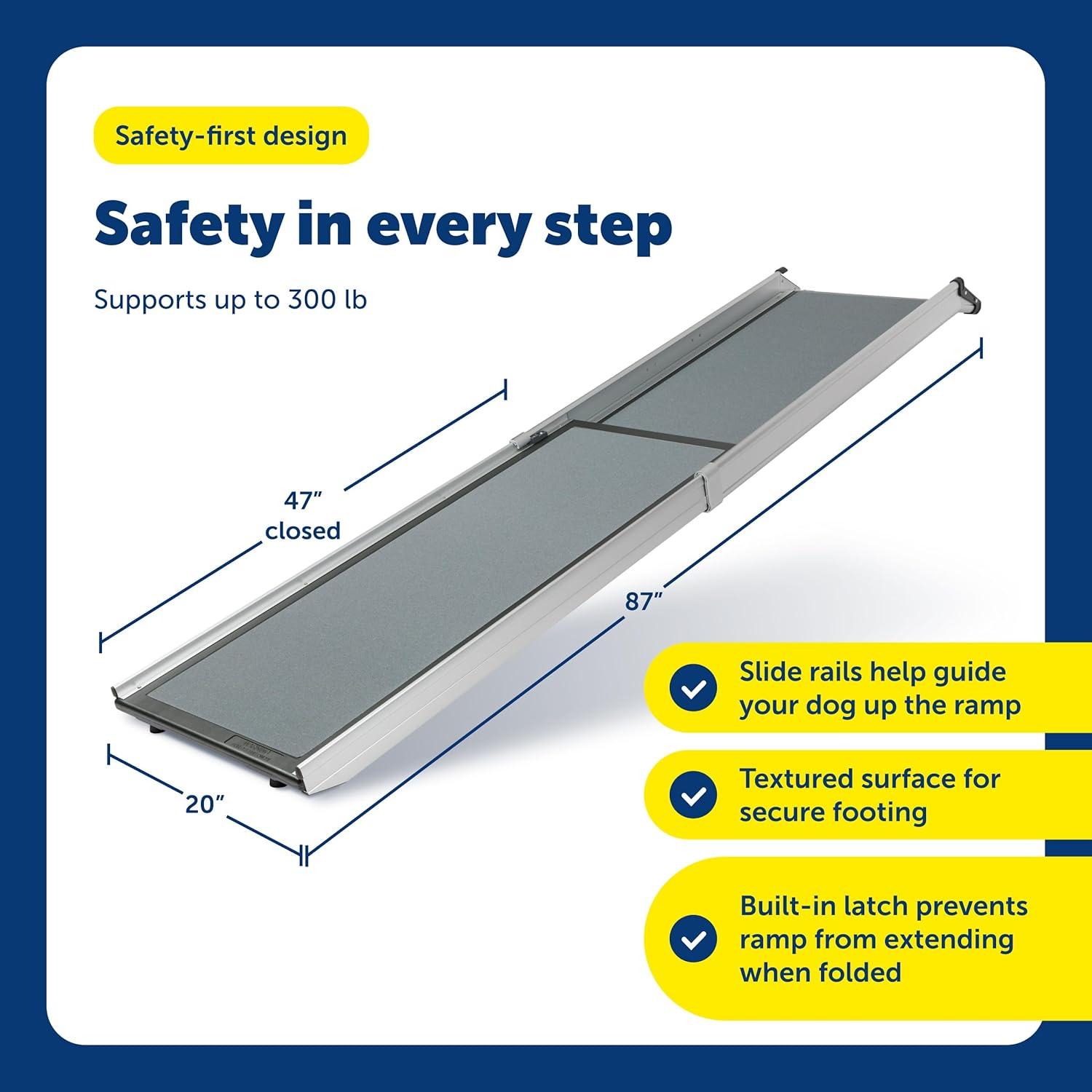 Safety-first design

Safety in every step

Supports up to 300 lb

47″ closed

87″

20″

Slide rails help guide your dog up the ramp

Textured surface for secure footing

Built-in latch prevents ramp from extending when folded