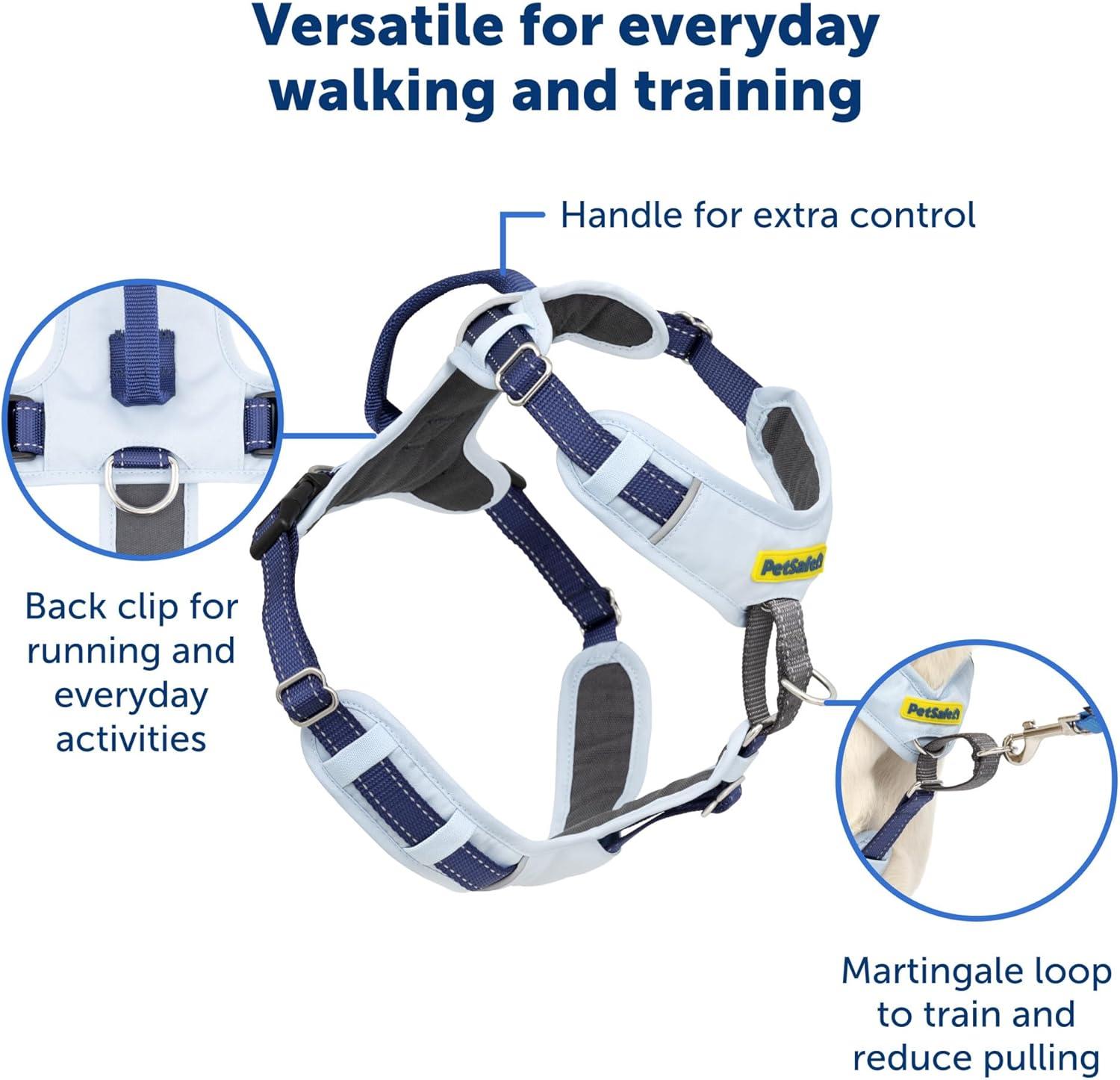 Versatile for everyday walking and training

Handle for extra control

Back clip for running and everyday activities

PetSafe

PetSafe

Martingale loop to train and reduce pulling