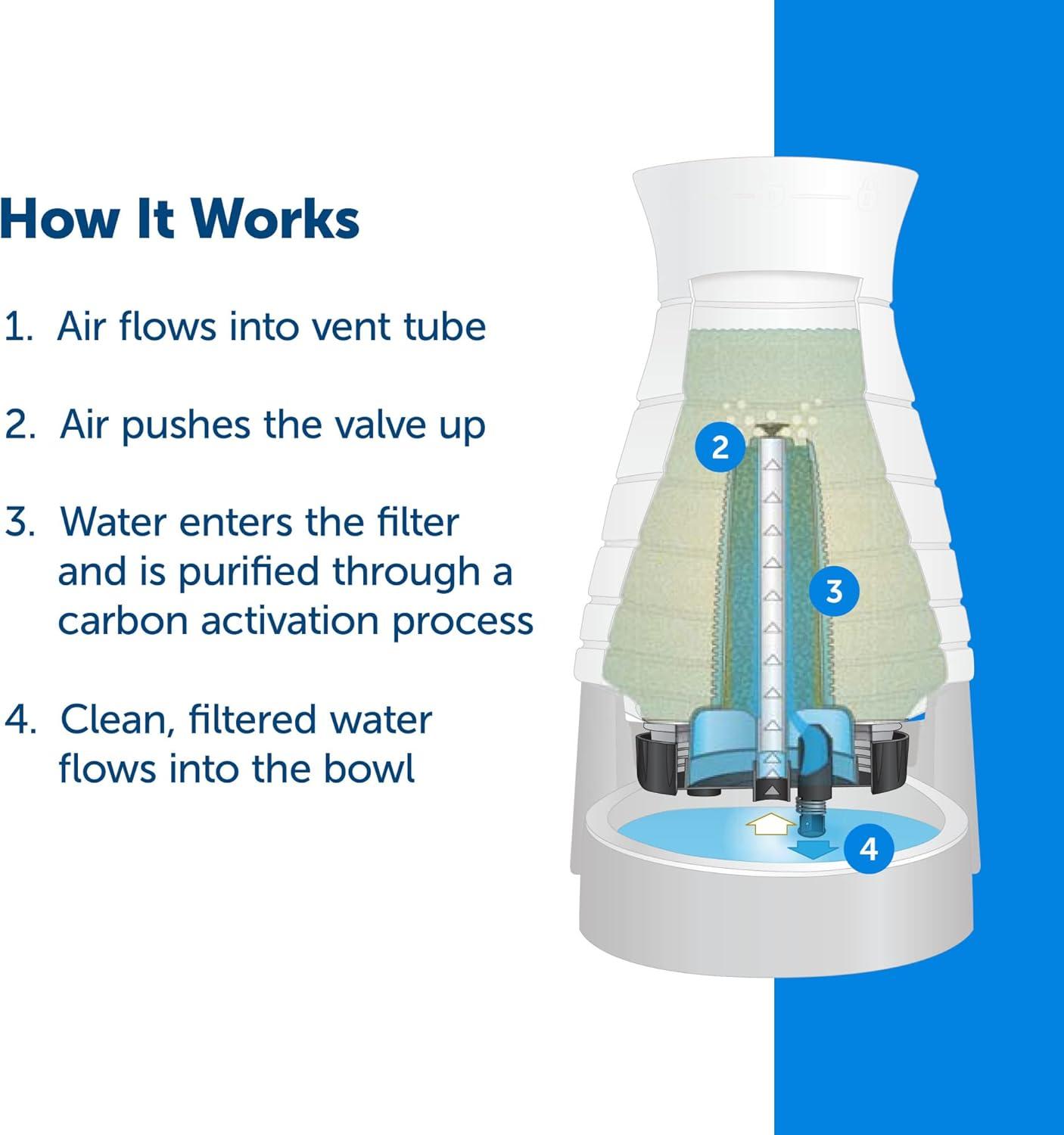 How It Works

1. Air flows into vent tube

2. Air pushes the valve up

3. Water enters the filter and is purified through a carbon activation process

4. Clean, filtered water flows into the bowl

2

3

4