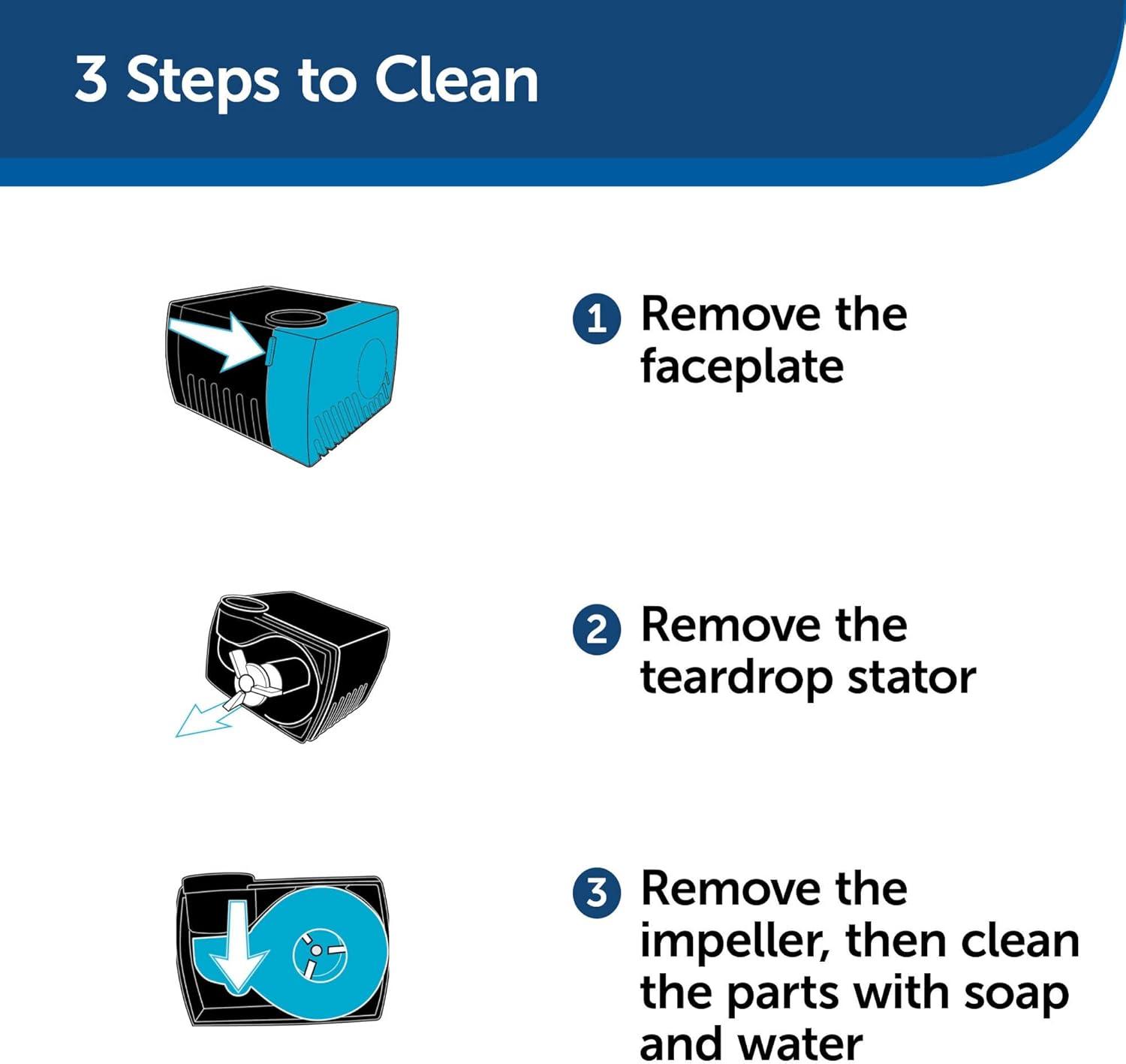 3 Steps to Clean

1 Remove the faceplate

2 Remove the teardrop stator

3 Remove the impeller, then clean the parts with soap and water