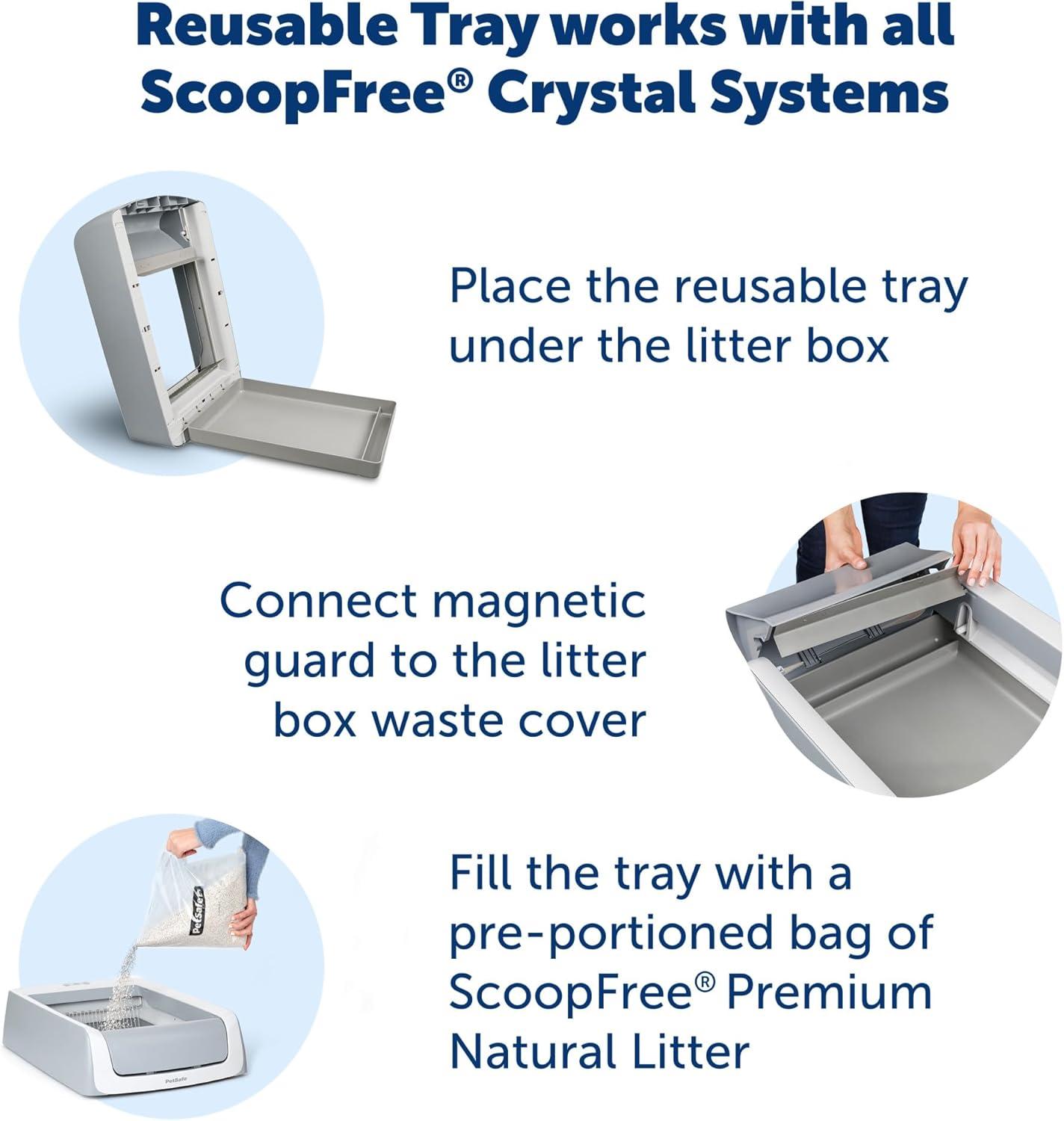 Reusable Tray works with all ScoopFree® Crystal Systems

Place the reusable tray under the litter box

Connect magnetic guard to the litter box waste cover

PetSafe

Fill the tray with a pre-portioned bag of ScoopFree® Premium Natural Litter

PetSafe