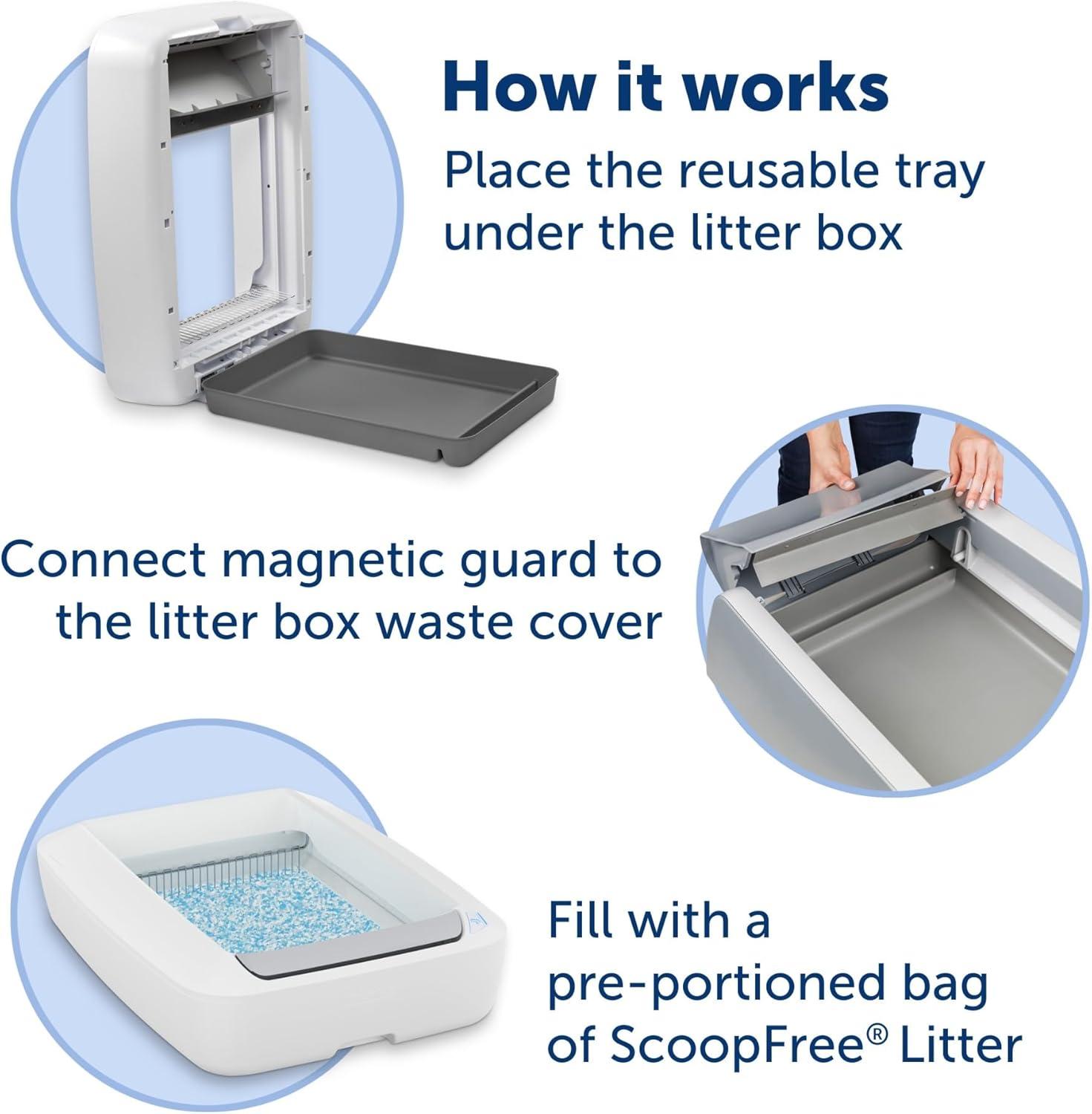 How it works

Place the reusable tray under the litter box

Connect magnetic guard to the litter box waste cover

Fill with a pre-portioned bag of ScoopFree® Litter