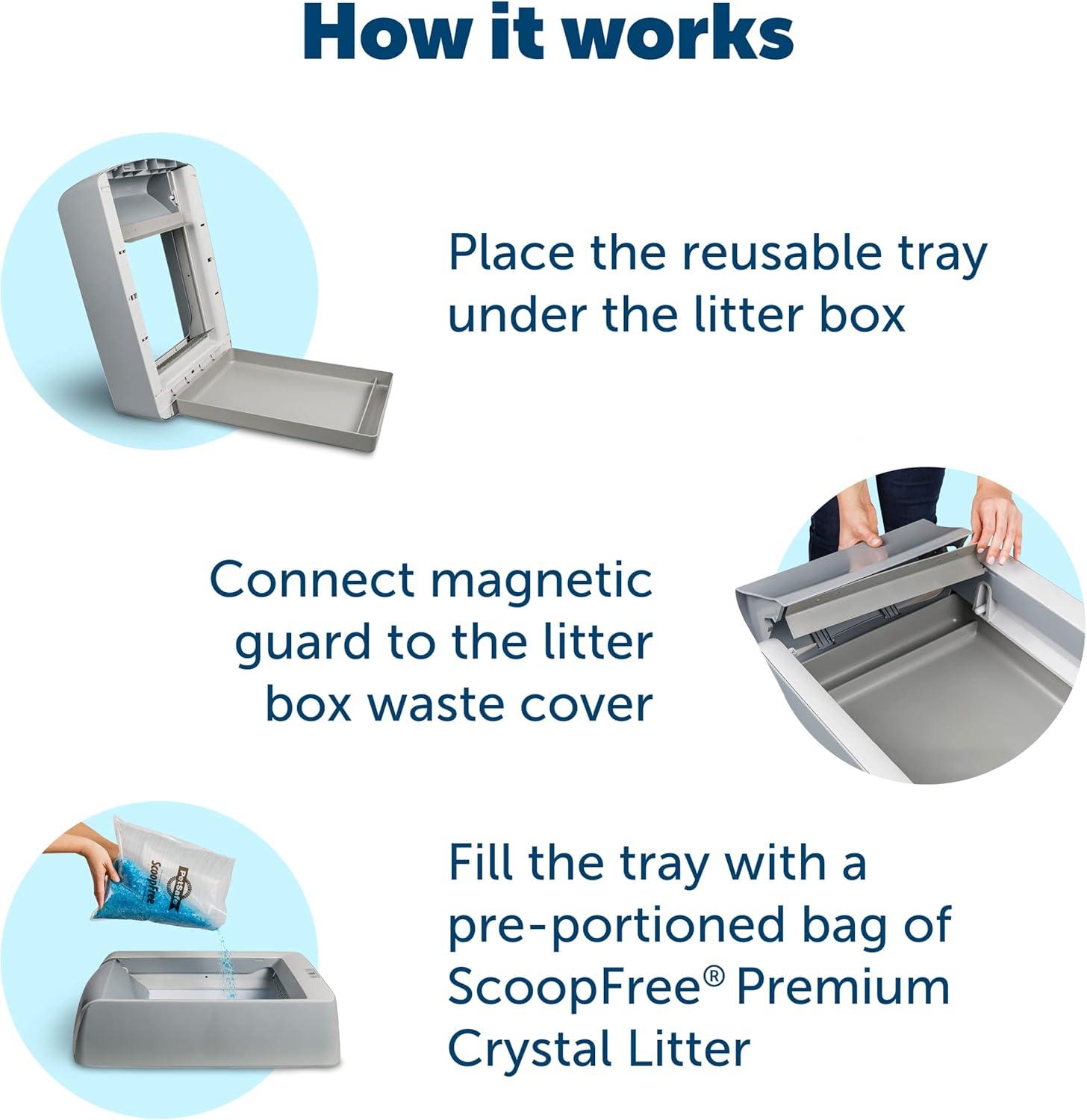 How it works

Place the reusable tray under the litter box

Connect magnetic guard to the litter box waste cover

PetSafe
ScoopFree

Fill the tray with a pre-portioned bag of ScoopFree® Premium Crystal Litter