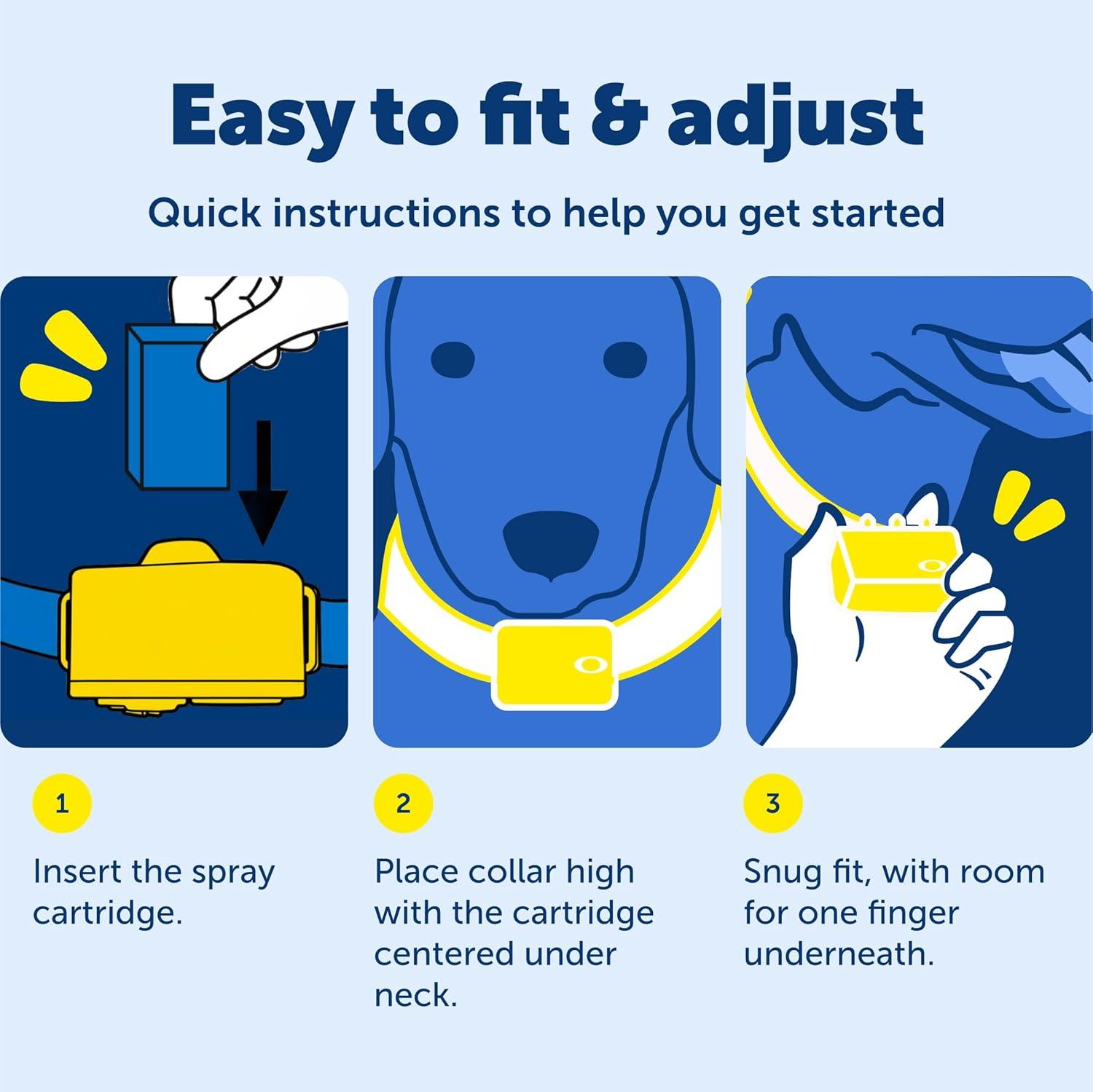 Easy to fit & adjust

Quick instructions to help you get started

1

Insert the spray cartridge.

2

Place collar high with the cartridge centered under neck.

3

Snug fit, with room for one finger underneath.